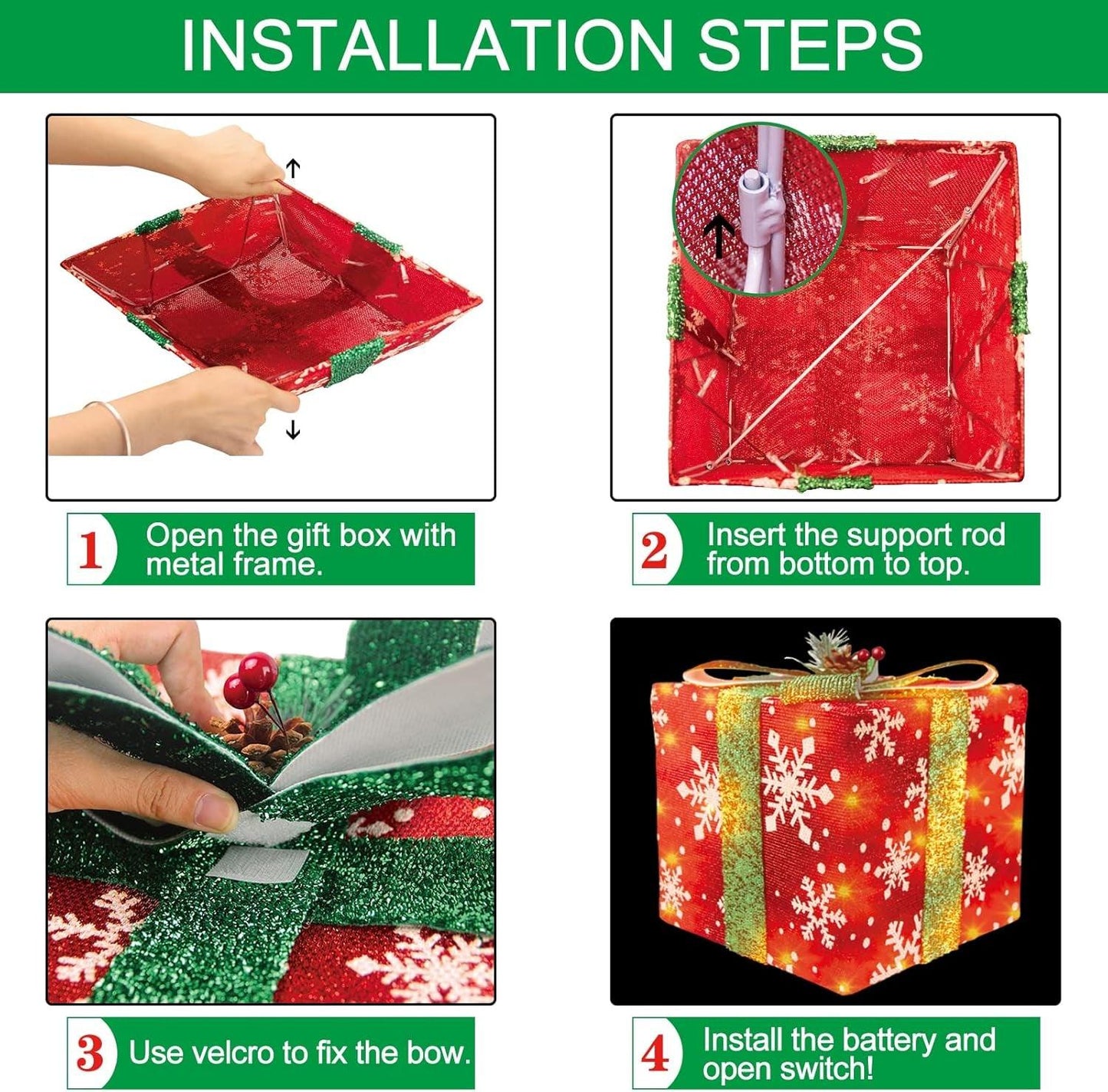 INSTALLATION STEPS

1 Open the gift box with metal frame.

2 Insert the support rod from bottom to top.

3 Use velcro to fix the bow.

4 Install the battery and open switch!